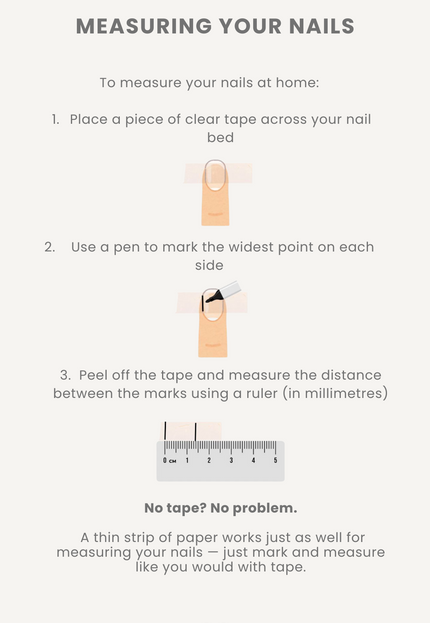 MEASURING YOUR NAILS

To measure your nails at home:

1. Place a piece of clear tape across your nail bed

2. Use a pen to mark the widest point on each side

3. Peel off the tape and measure the distance between the marks using a ruler (in millimetres)

0 CM 1 2 3 4 5

No tape? No problem.

A thin strip of paper works just as well for measuring your nails — just mark and measure like you would with tape.